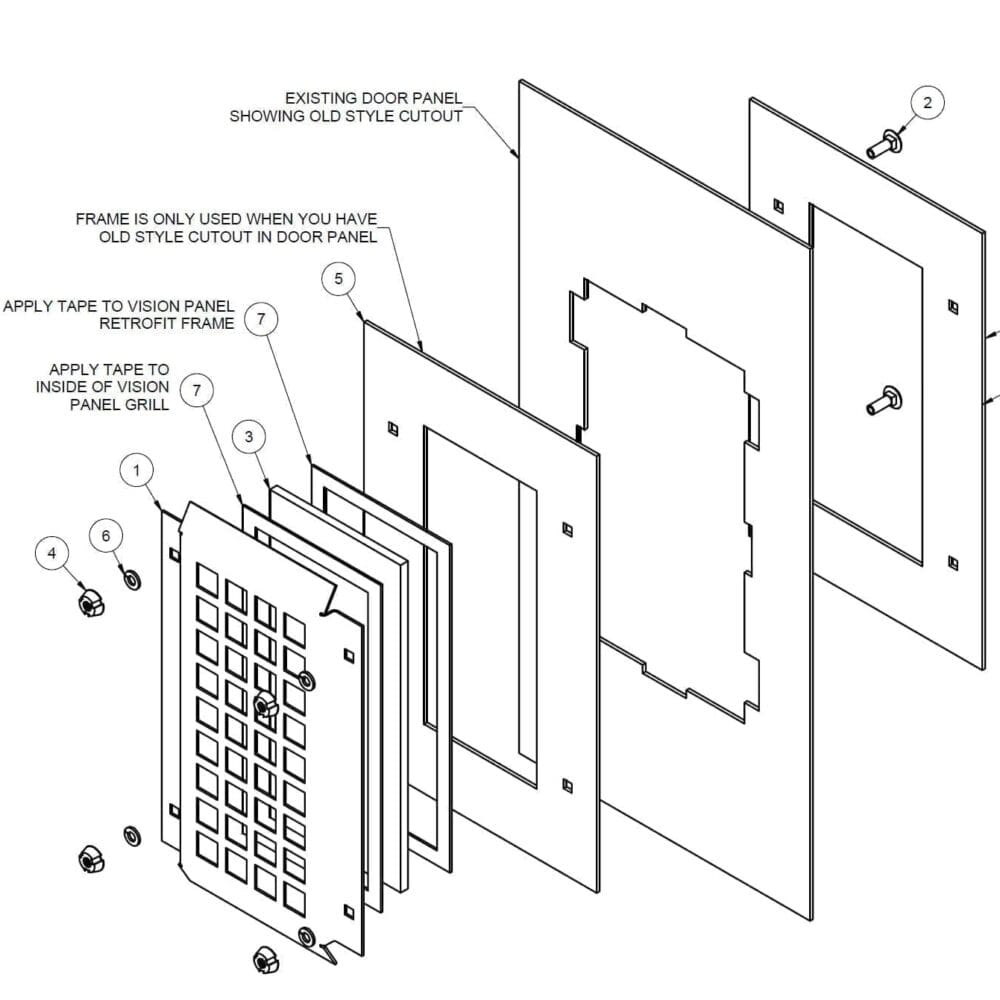 EXISTING DOOR PANEL
SHOWING OLD STYLE CUTOUT

2

FRAME IS ONLY USED WHEN YOU HAVE
OLD STYLE CUTOUT IN DOOR PANEL

5

APPLY TAPE TO VISION PANEL
RETROFIT FRAME

7

APPLY TAPE TO
INSIDE OF VISION
PANEL GRILL

7

3

1

6

4