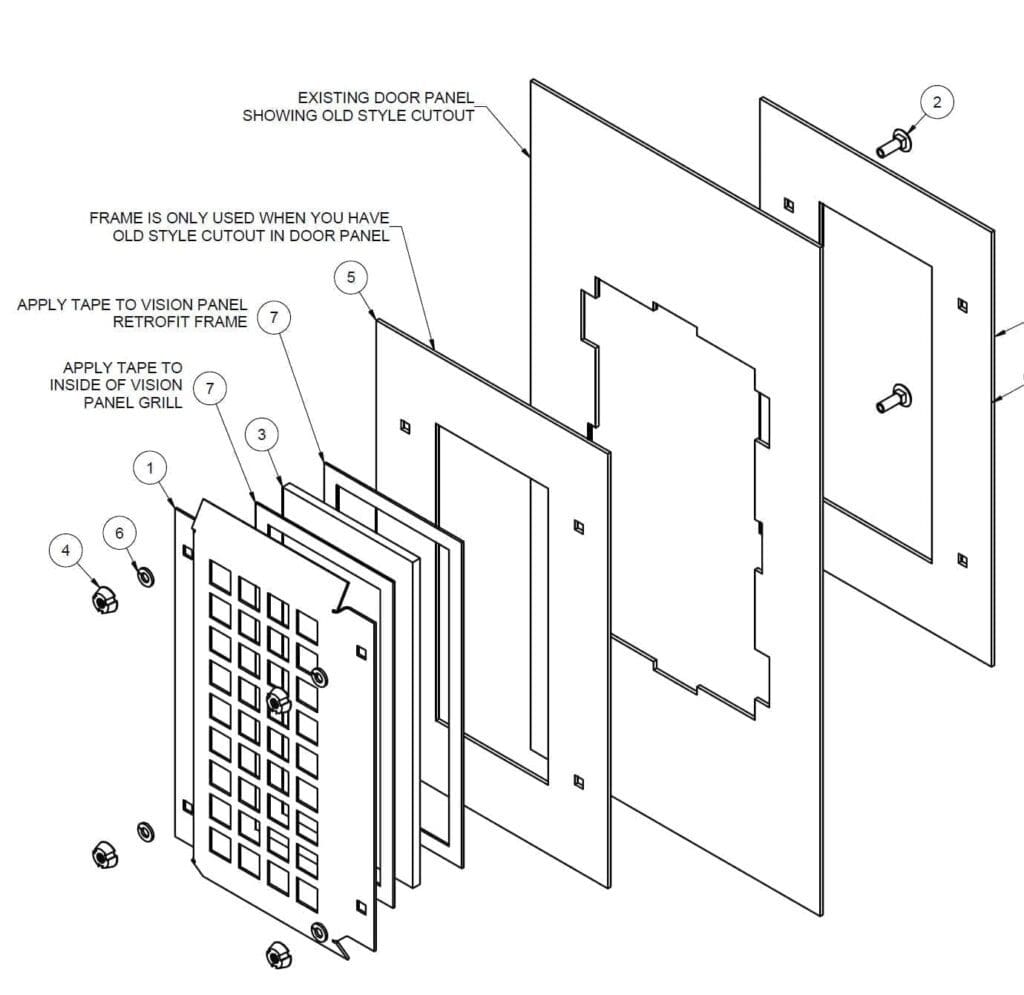 EXISTING DOOR PANEL
SHOWING OLD STYLE CUTOUT

2

FRAME IS ONLY USED WHEN YOU HAVE
OLD STYLE CUTOUT IN DOOR PANEL

5

APPLY TAPE TO VISION PANEL
RETROFIT FRAME

7

APPLY TAPE TO
INSIDE OF VISION
PANEL GRILL

7

3

1

6

4