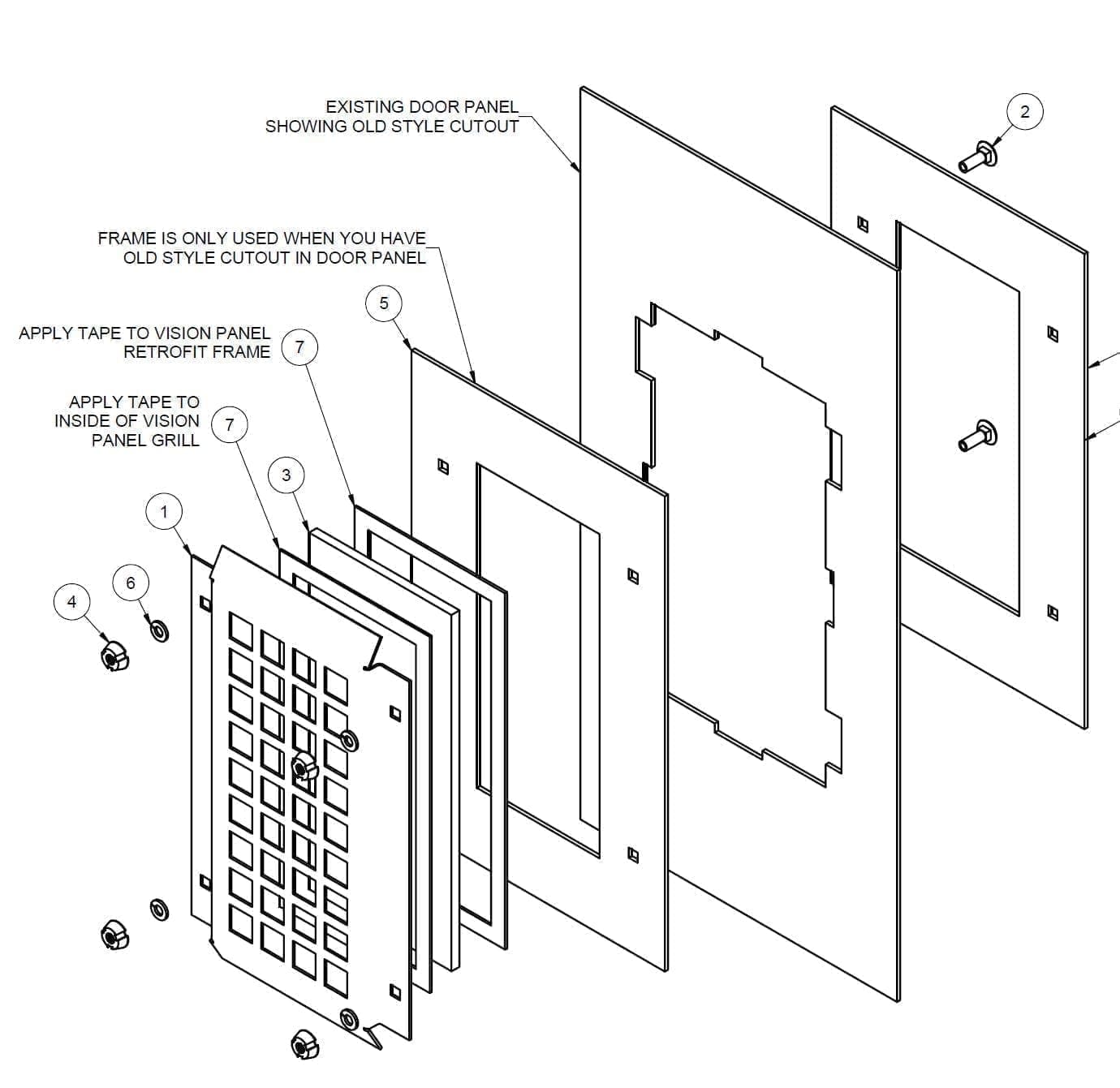 EXISTING DOOR PANEL
SHOWING OLD STYLE CUTOUT

2

FRAME IS ONLY USED WHEN YOU HAVE
OLD STYLE CUTOUT IN DOOR PANEL

5

APPLY TAPE TO VISION PANEL
RETROFIT FRAME

7

APPLY TAPE TO
INSIDE OF VISION
PANEL GRILL

7

3

1

6

4