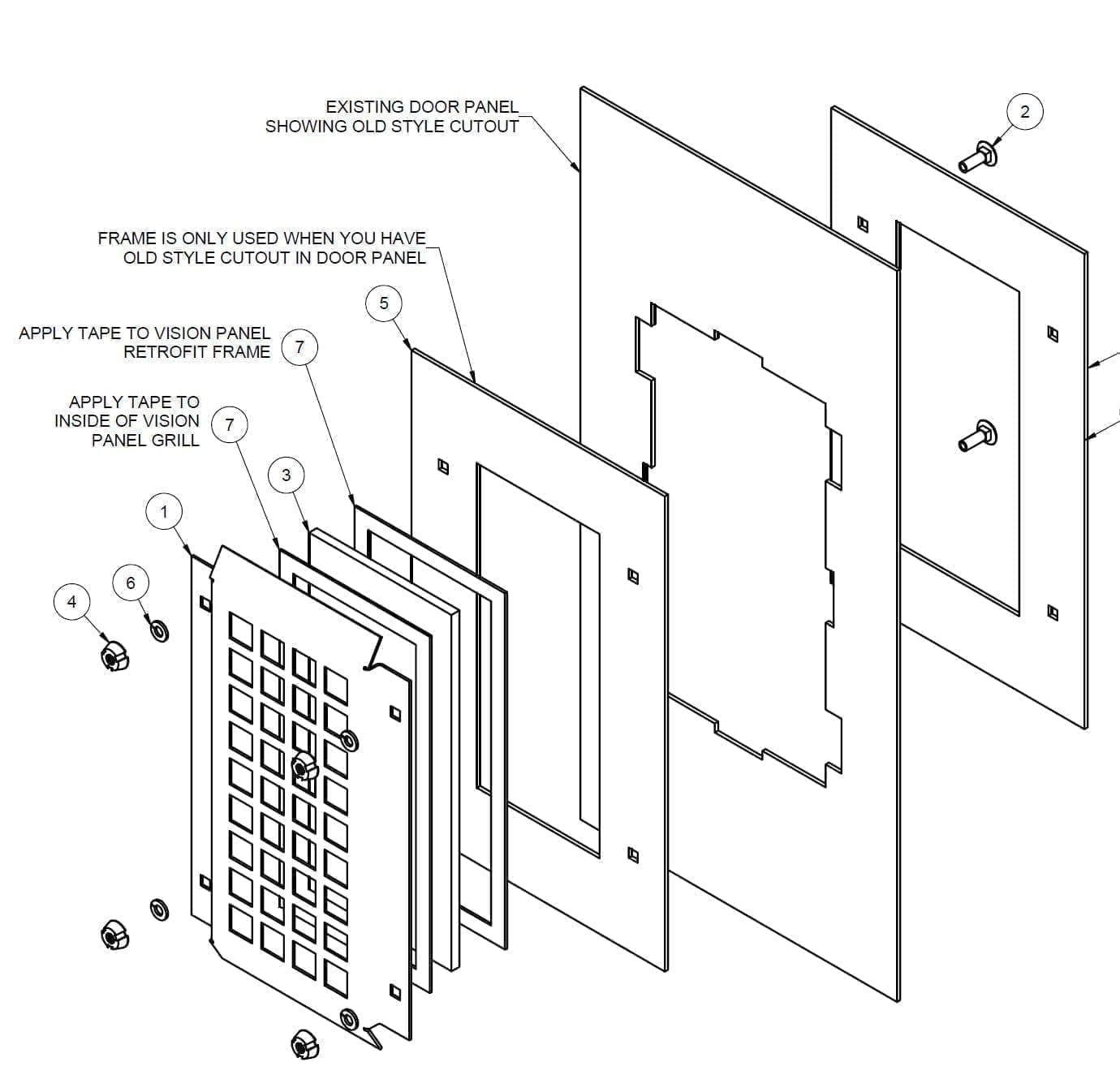 EXISTING DOOR PANEL
SHOWING OLD STYLE CUTOUT

2

FRAME IS ONLY USED WHEN YOU HAVE
OLD STYLE CUTOUT IN DOOR PANEL

5

APPLY TAPE TO VISION PANEL
RETROFIT FRAME

7

APPLY TAPE TO
INSIDE OF VISION
PANEL GRILL

7

3

1

6

4